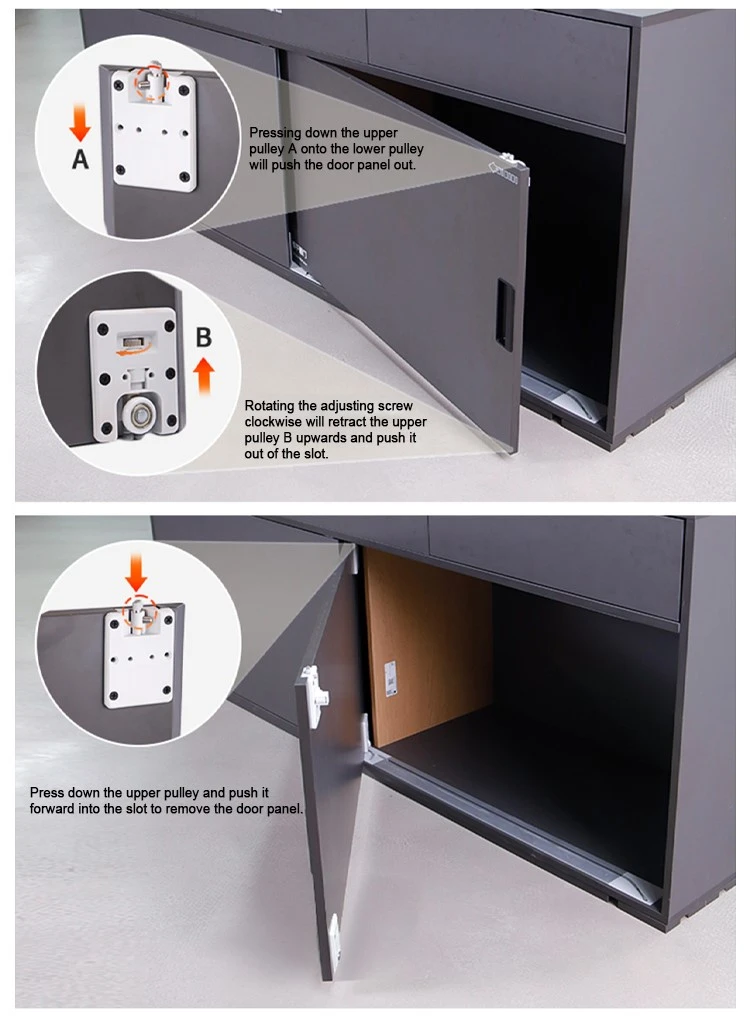 A

Pressing down the upper pulley A onto the lower pulley will push the door panel out.

B

Rotating the adjusting screw clockwise will retract the upper pulley B upwards and push it out of the slot.

Press down the upper pulley and push it forward into the slot to remove the door panel.